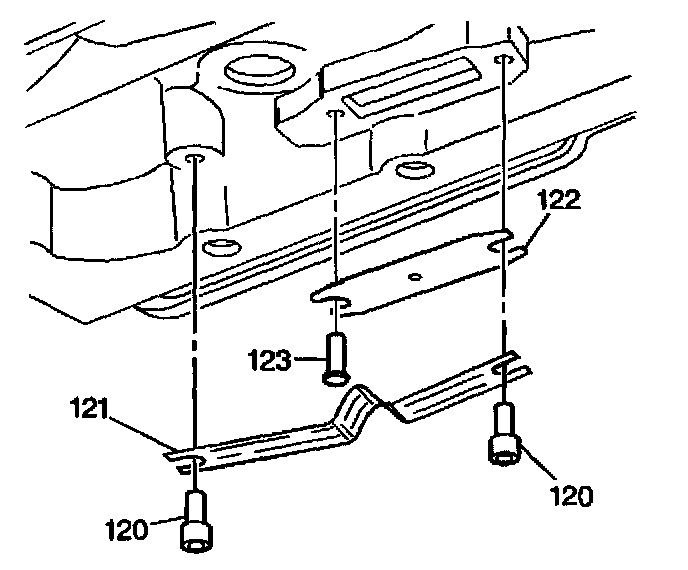 122

123

121

120

120