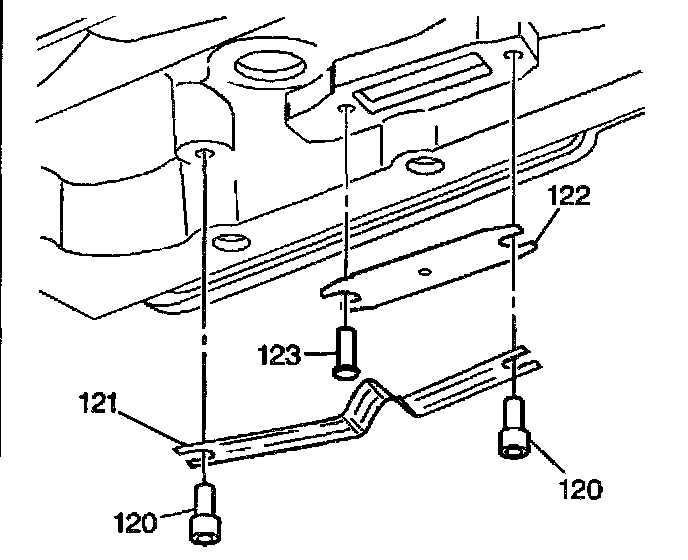 122
123
121
120
120