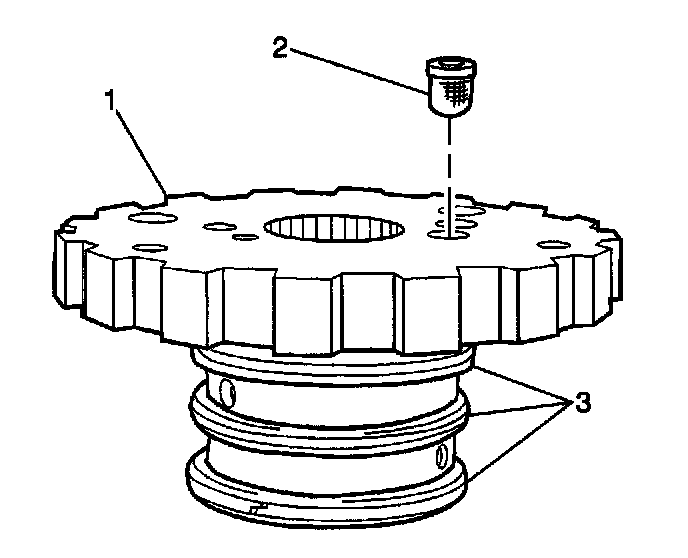 2
1
3