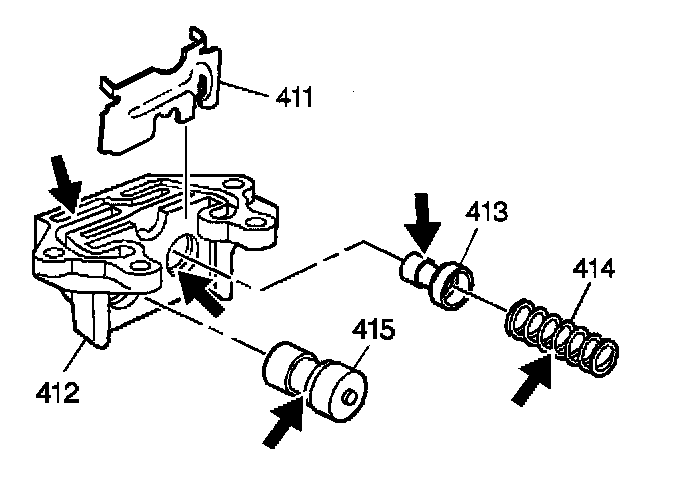 411

413

414

415

412