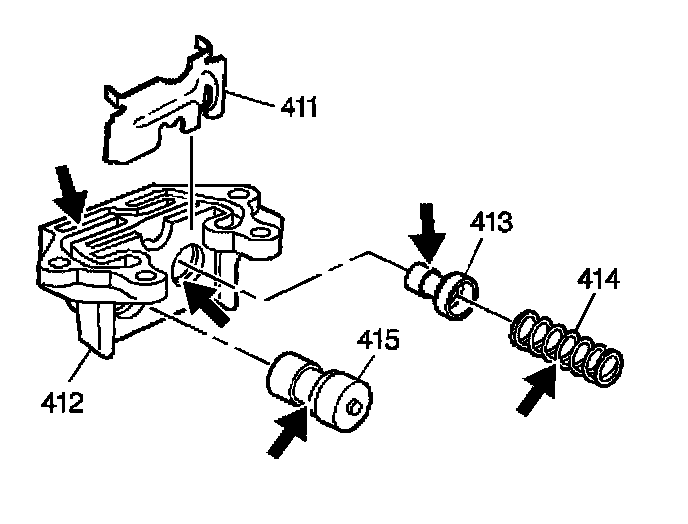 411
413
414
415
412