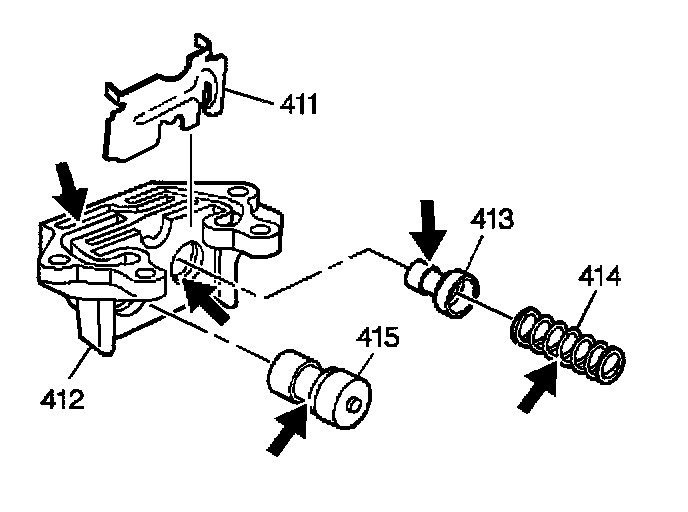 411

413

414

415

412