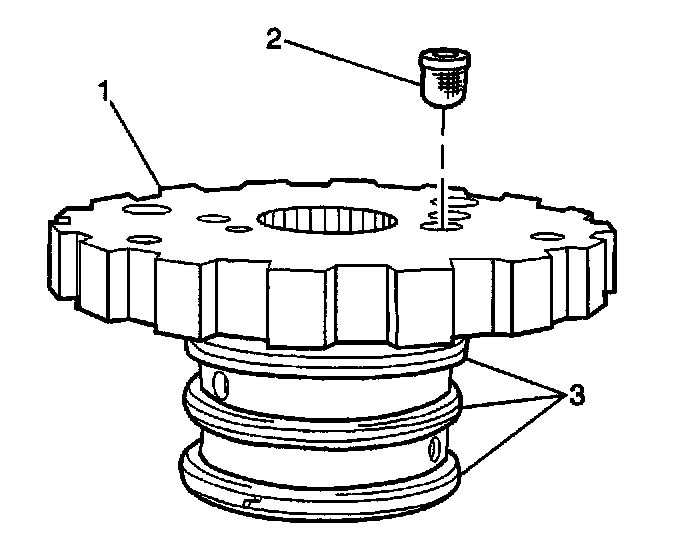 2
1
3