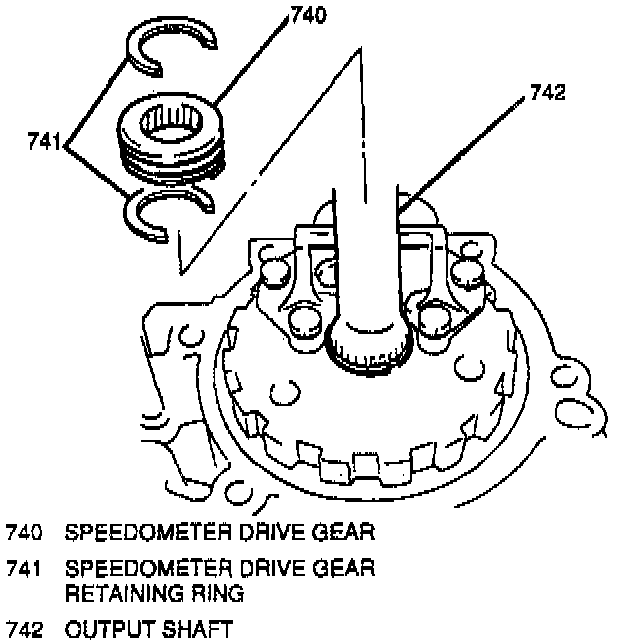 740

742

741

740 SPEEDOMETER DRIVE GEAR

741 SPEEDOMETER DRIVE GEAR RETAINING RING

742 OUTPUT SHAFT