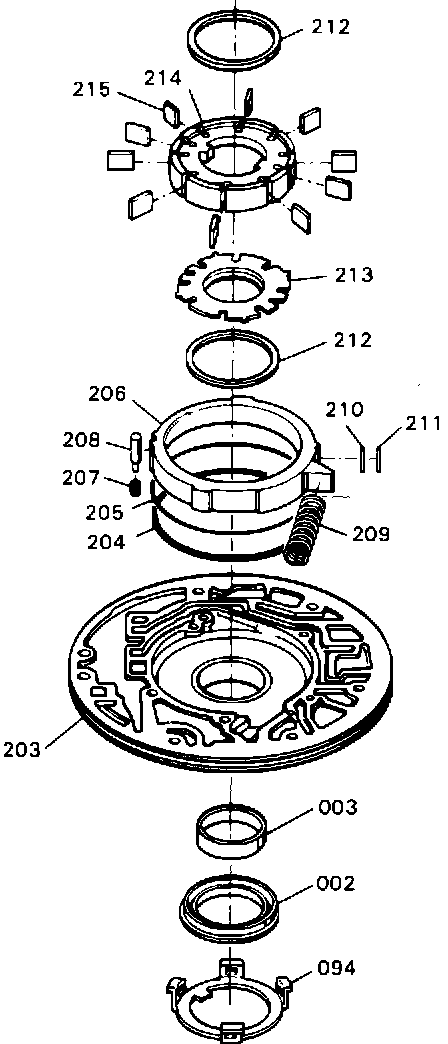 212
214
215
213
212
206
210
211
208
207
205
204
209
203
003
002
094