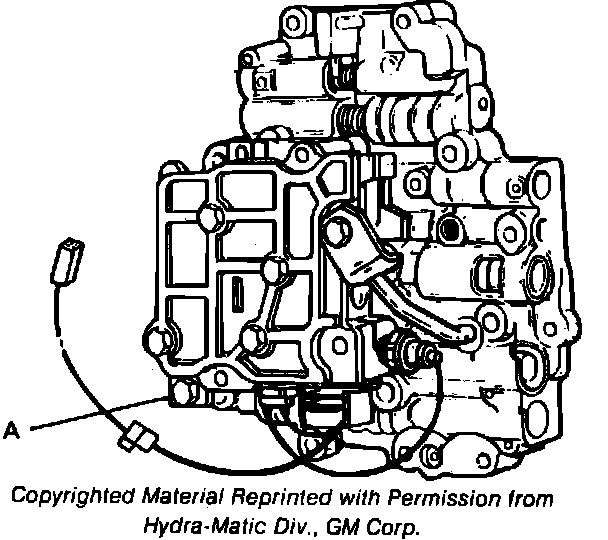 A

Copyrighted Material Reprinted with Permission from Hydra-Matic Div., GM Corp.