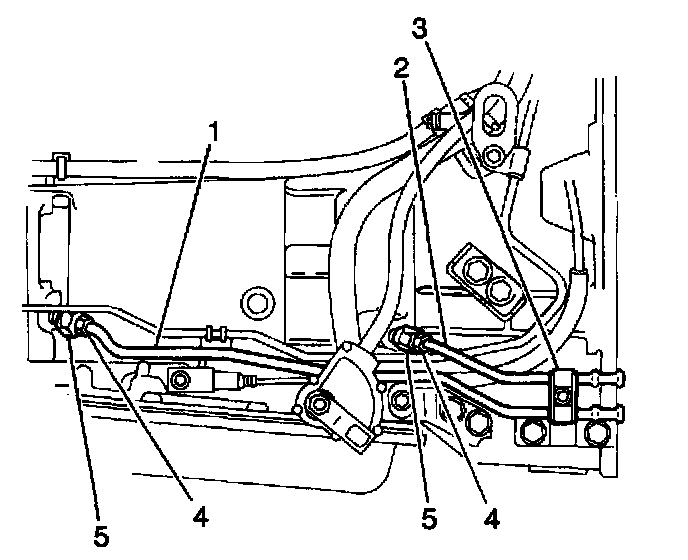 3
2
1
5
4
5
4