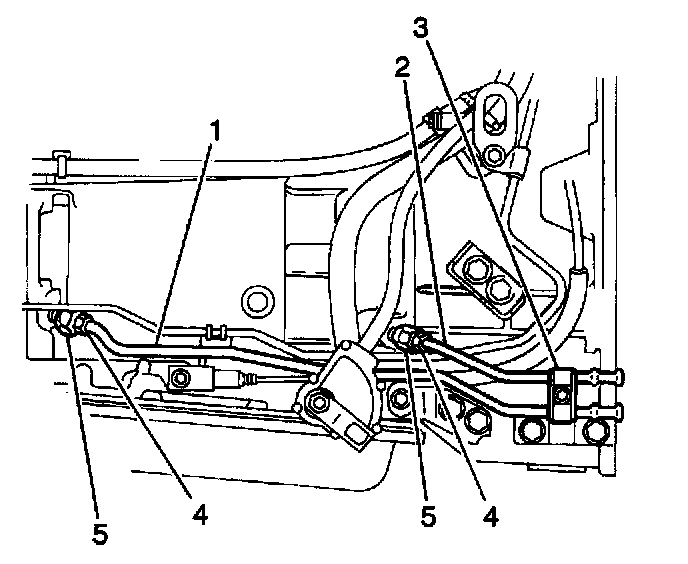 3
2
1
5
4
5
4