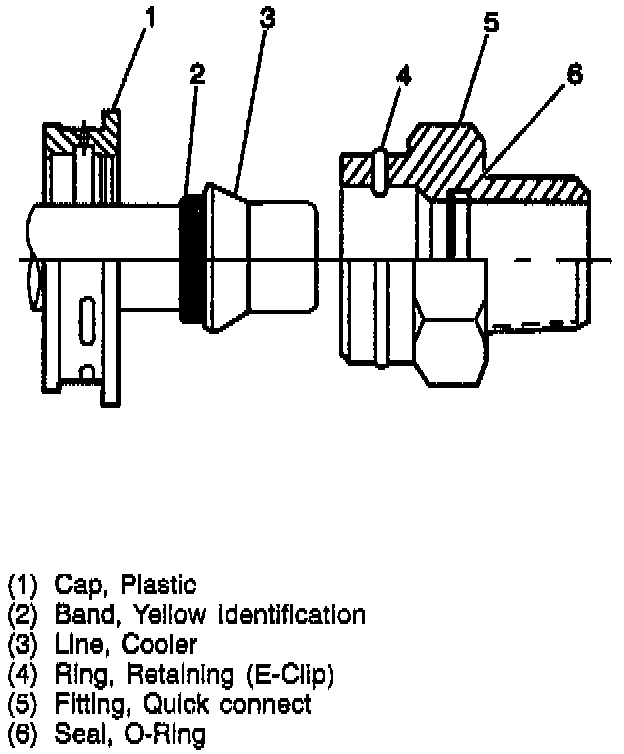 1
2
3
4
5
6

(1) Cap, Plastic
(2) Band, Yellow Identification
(3) Line, Cooler
(4) Ring, Retaining (E-Clip)
(5) Fitting, Quick connect
(6) Seal, O-Ring