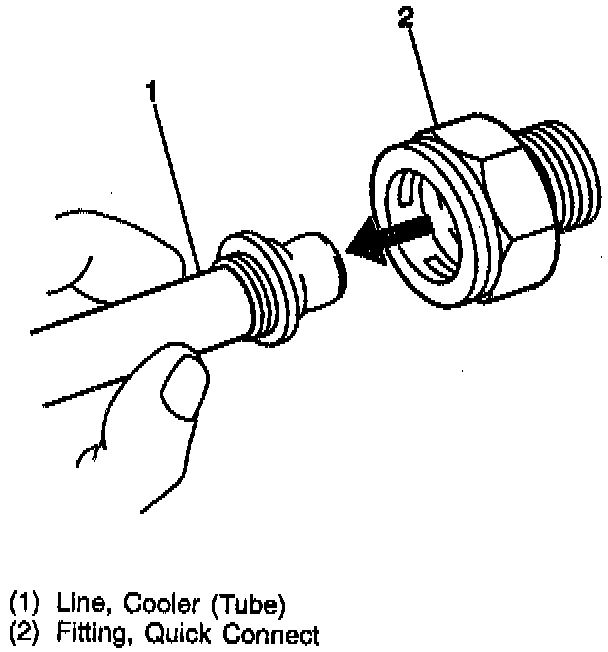 2

1

(1) Line, Cooler (Tube)
(2) Fitting, Quick Connect