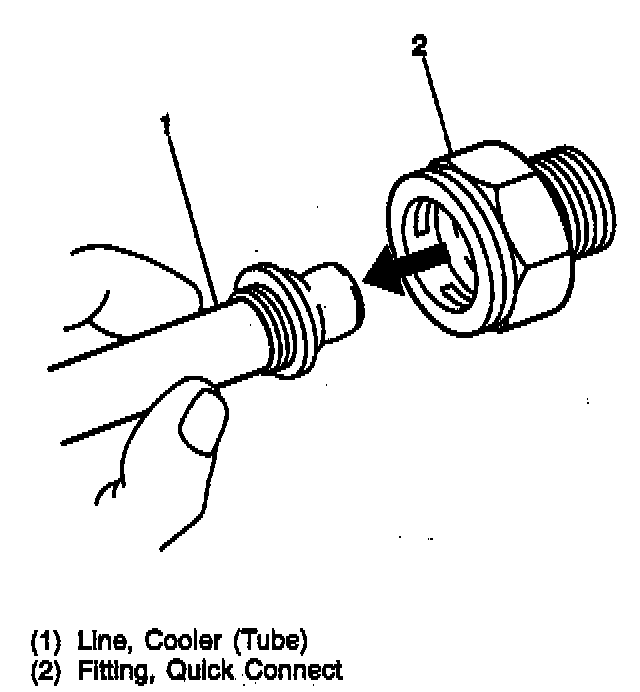 2

1

(1) Line, Cooler (Tube)
(2) Fitting, Quick Connect