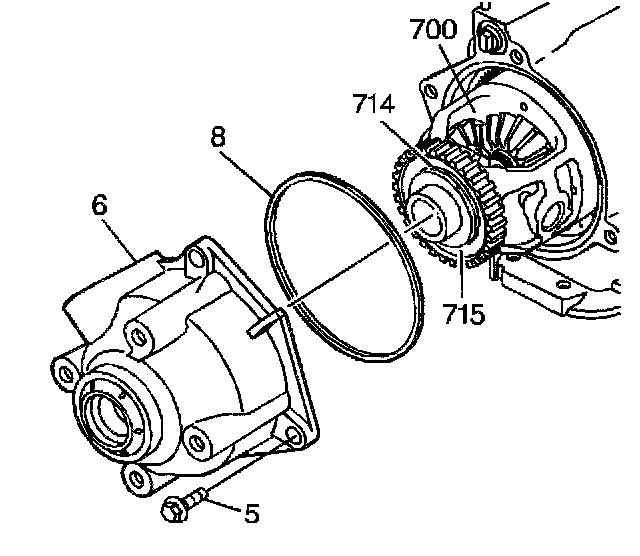 700
714
8
6
715
5