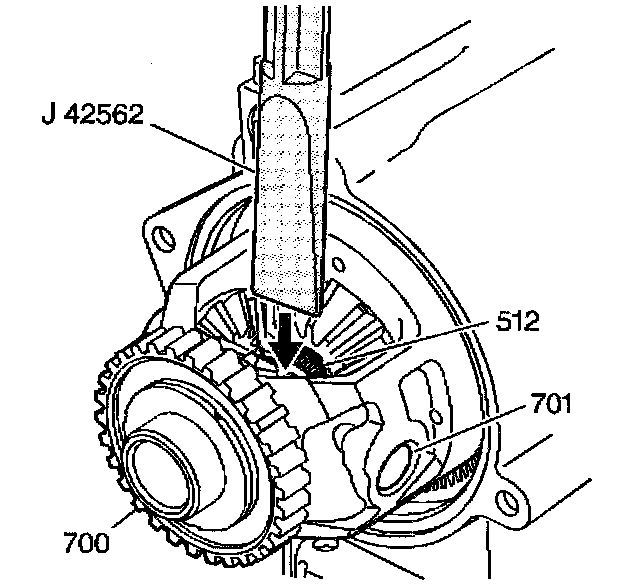 J 42562
512
701
700