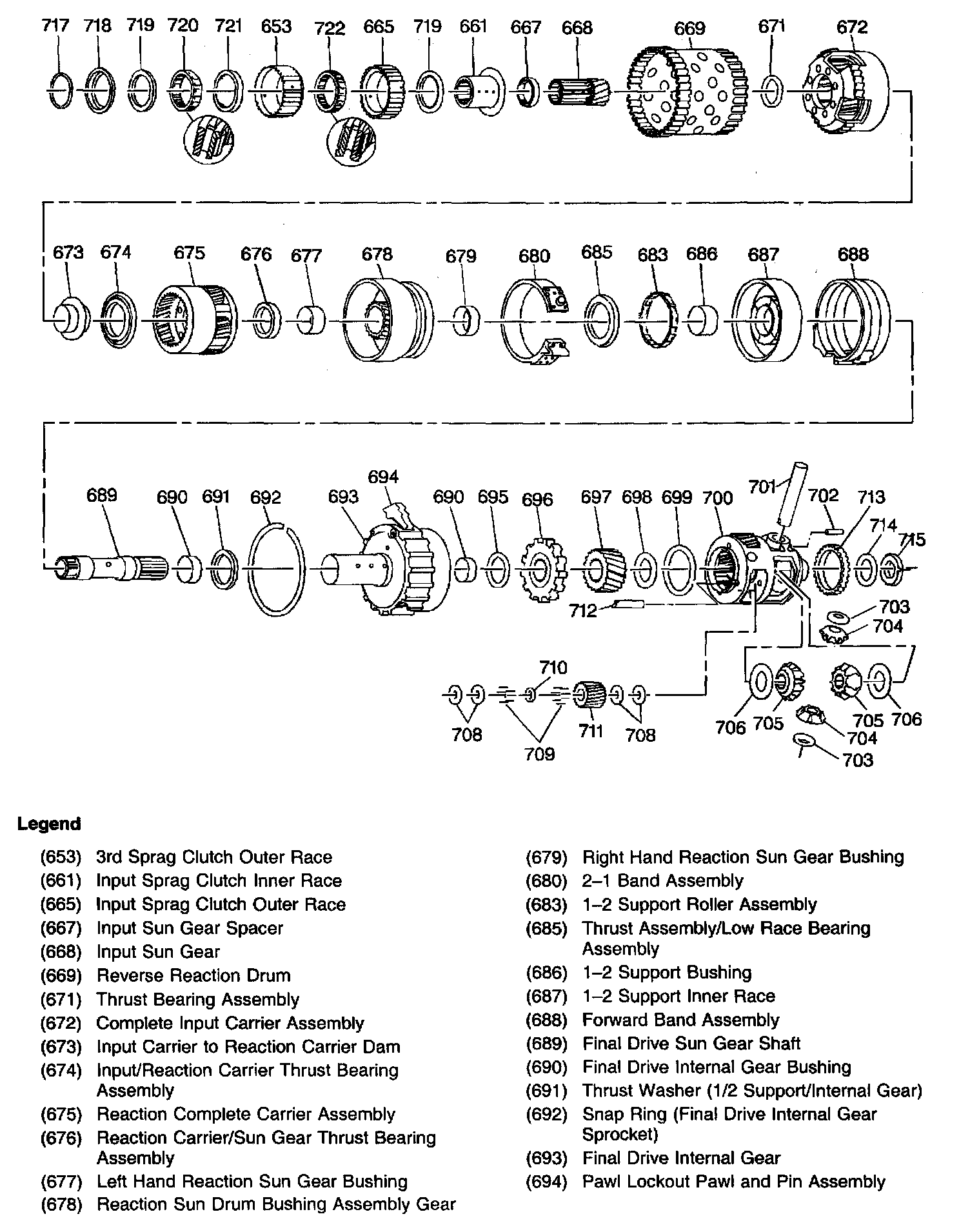 717 718 719 720 721 653 722 665 719 661 667 668 669 671 672

673 674 675 676 677 678 679 680 685 683 686 687 688

689 690 691 692 693 694 690 695 696 697 698 699 700 701 702 713 714 715

712 703 704

710

708 709 711 708 706 705 705 706 704 703

Legend

(653) 3rd Sprag Clutch Outer Race
(661) Input Sprag Clutch Inner Race
(665) Input Sprag Clutch Outer Race
(667) Input Sun Gear Spacer
(668) Input Sun Gear
(669) Reverse Reaction Drum
(671) Thrust Bearing Assembly
(672) Complete Input Carrier Assembly
(673) Input Carrier to Reaction Carrier Dam
(674) Input/Reaction Carrier Thrust Bearing Assembly
(675) Reaction Complete Carrier Assembly
(676) Reaction Carrier/Sun Gear Thrust Bearing Assembly
(677) Left Hand Reaction Sun Gear Bushing
(678) Reaction Sun Drum Bushing Assembly Gear

(679) Right Hand Reaction Sun Gear Bushing
(680) 2–1 Band Assembly
(683) 1–2 Support Roller Assembly
(685) Thrust Assembly/Low Race Bearing Assembly
(686) 1–2 Support Bushing
(687) 1–2 Support Inner Race
(688) Forward Band Assembly
(689) Final Drive Sun Gear Shaft
(690) Final Drive Internal Gear Bushing
(691) Thrust Washer (1/2 Support/Internal Gear)
(692) Snap Ring (Final Drive Internal Gear Sprocket)
(693) Final Drive Internal Gear
(694) Pawl Lockout Pawl and Pin Assembly