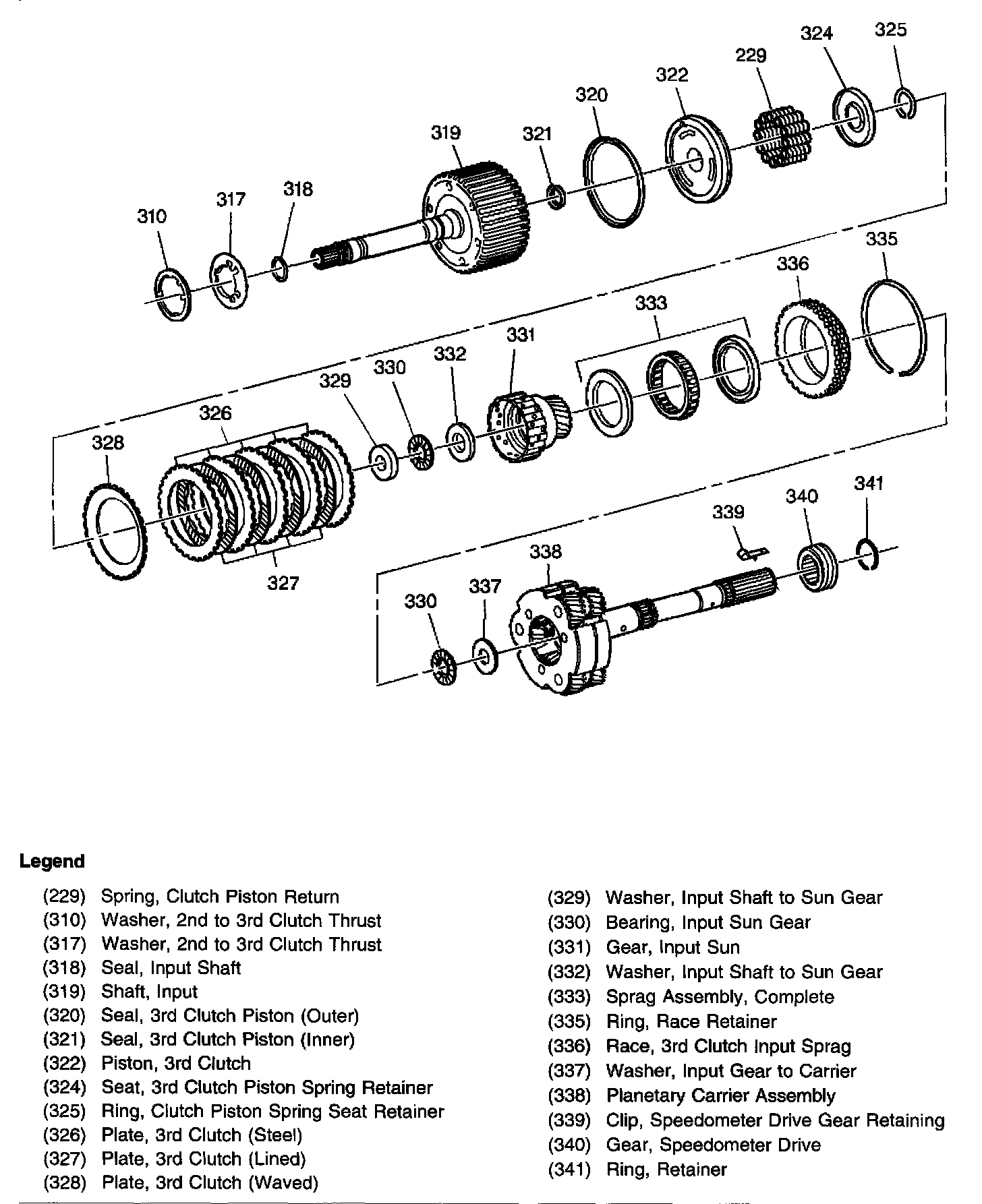 324
325
229
322
320
319
321
318
317
310
335
336
333
331
332
330
329
326
328
327
341
340
339
338
337
330

Legend

(229) Spring, Clutch Piston Return
(310) Washer, 2nd to 3rd Clutch Thrust
(317) Washer, 2nd to 3rd Clutch Thrust
(318) Seal, Input Shaft
(319) Shaft, Input
(320) Seal, 3rd Clutch Piston (Outer)
(321) Seal, 3rd Clutch Piston (Inner)
(322) Piston, 3rd Clutch
(324) Seat, 3rd Clutch Piston Spring Retainer
(325) Ring, Clutch Piston Spring Seat Retainer
(326) Plate, 3rd Clutch (Steel)
(327) Plate, 3rd Clutch (Lined)
(328) Plate, 3rd Clutch (Waved)

(329) Washer, Input Shaft to Sun Gear
(330) Bearing, Input Sun Gear
(331) Gear, Input Sun
(332) Washer, Input Shaft to Sun Gear
(333) Sprag Assembly, Complete
(335) Ring, Race Retainer
(336) Race, 3rd Clutch Input Sprag
(337) Washer, Input Gear to Carrier
(338) Planetary Carrier Assembly
(339) Clip, Speedometer Drive Gear Retaining
(340) Gear, Speedometer Drive
(341) Ring, Retainer