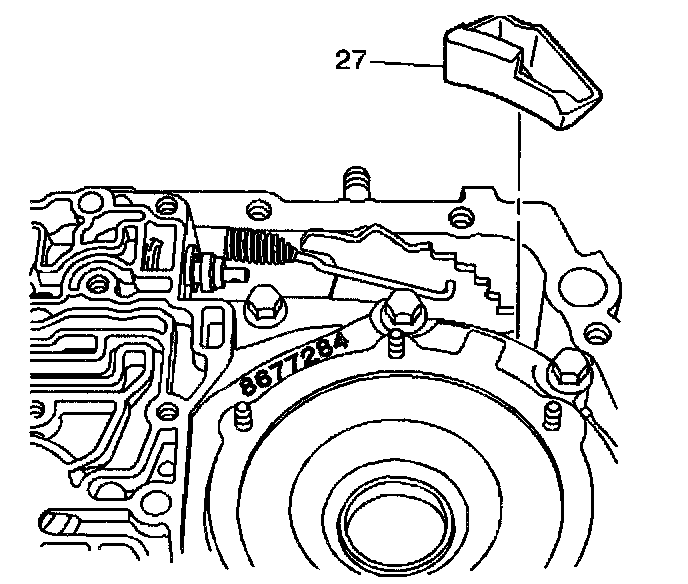 27

8677284