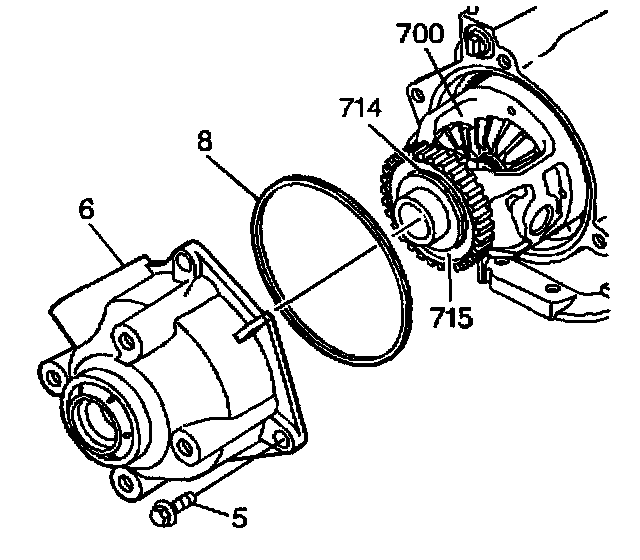 700
714
8
6
715
5