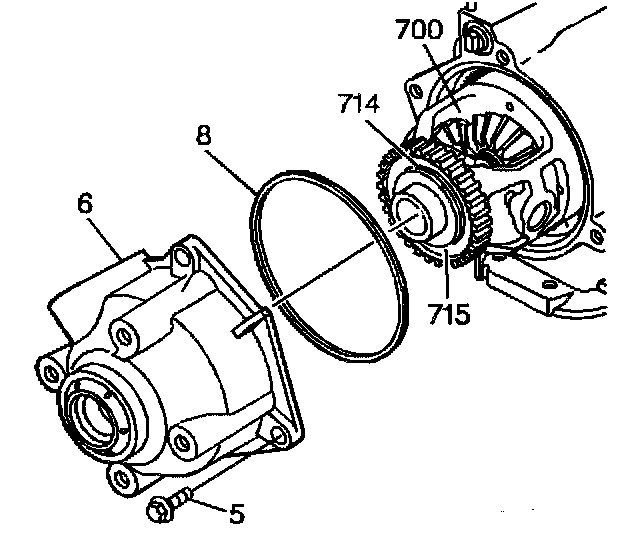 700
714
8
6
715
5