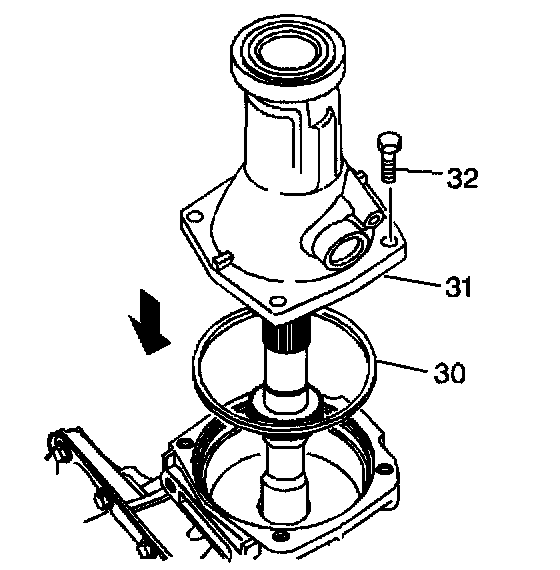 32
31
30