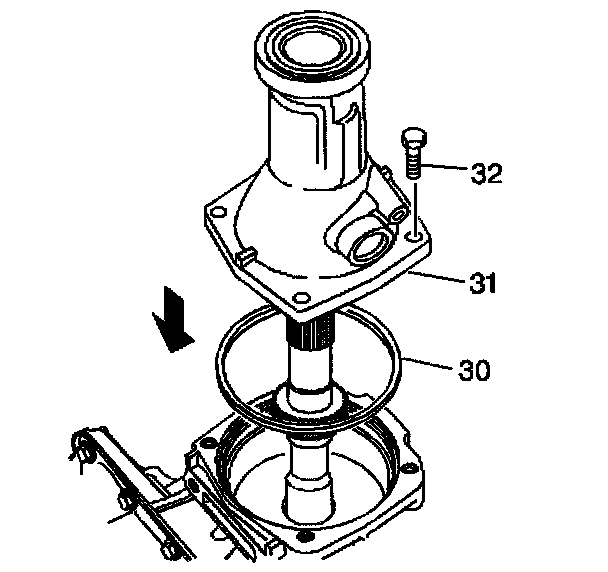 32
31
30