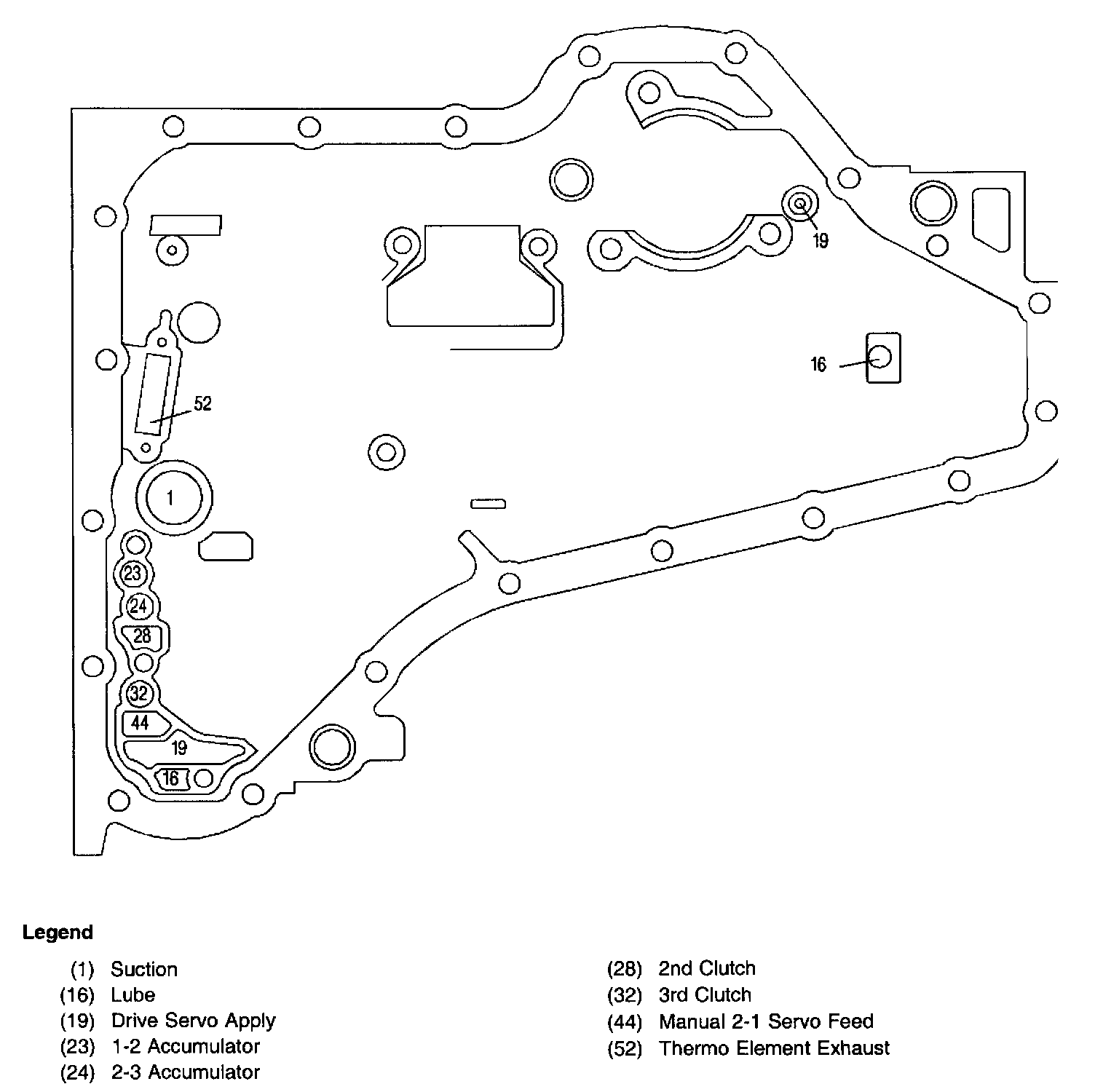 19

16

52

1

23

24

28

32

44

19

16

Legend

(1) Suction
(16) Lube
(19) Drive Servo Apply
(23) 1-2 Accumulator
(24) 2-3 Accumulator

(28) 2nd Clutch
(32) 3rd Clutch
(44) Manual 2-1 Servo Feed
(52) Thermo Element Exhaust