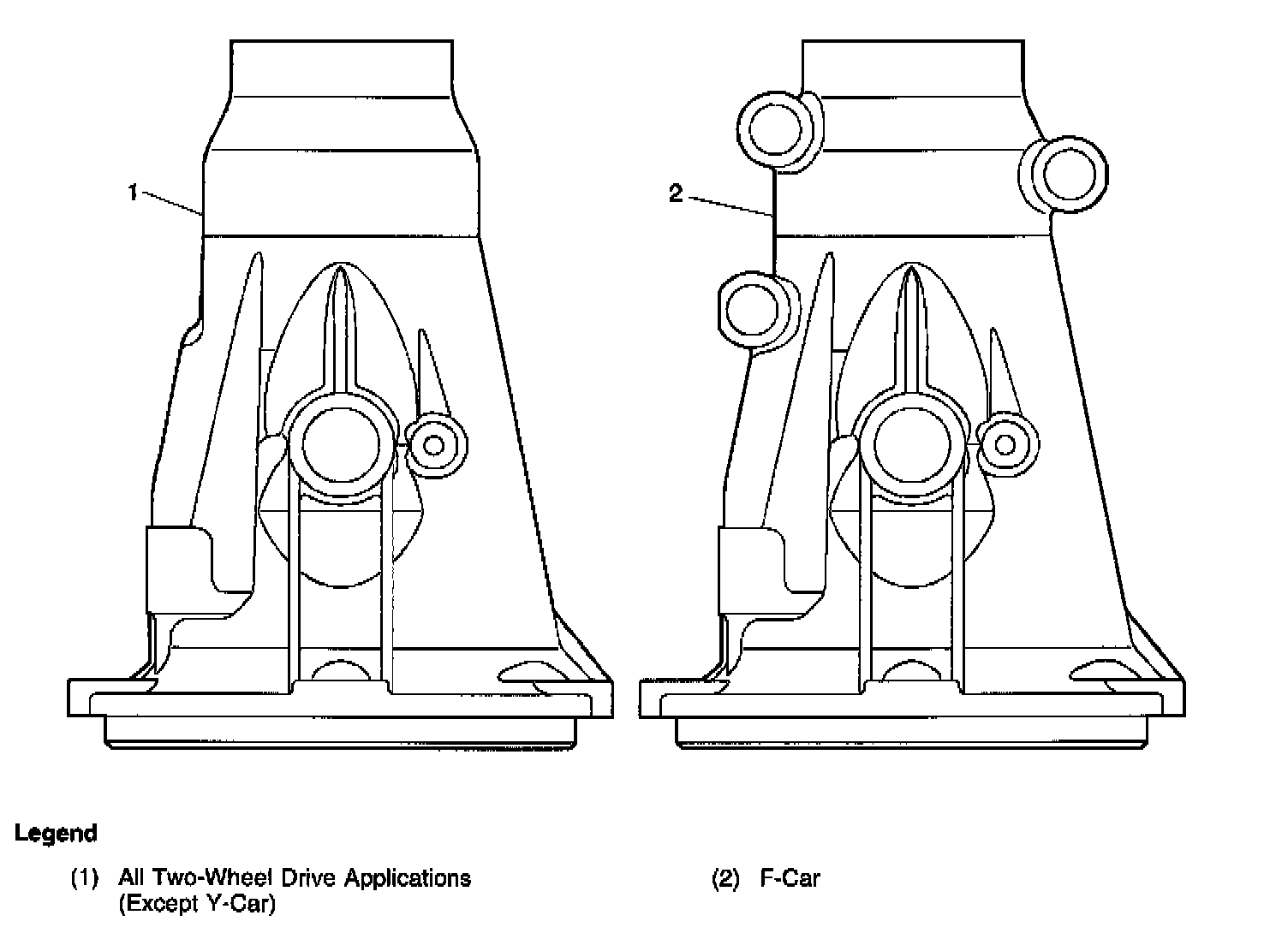 1

2

Legend

(1) All Two-Wheel Drive Applications (Except Y-Car)

(2) F-Car