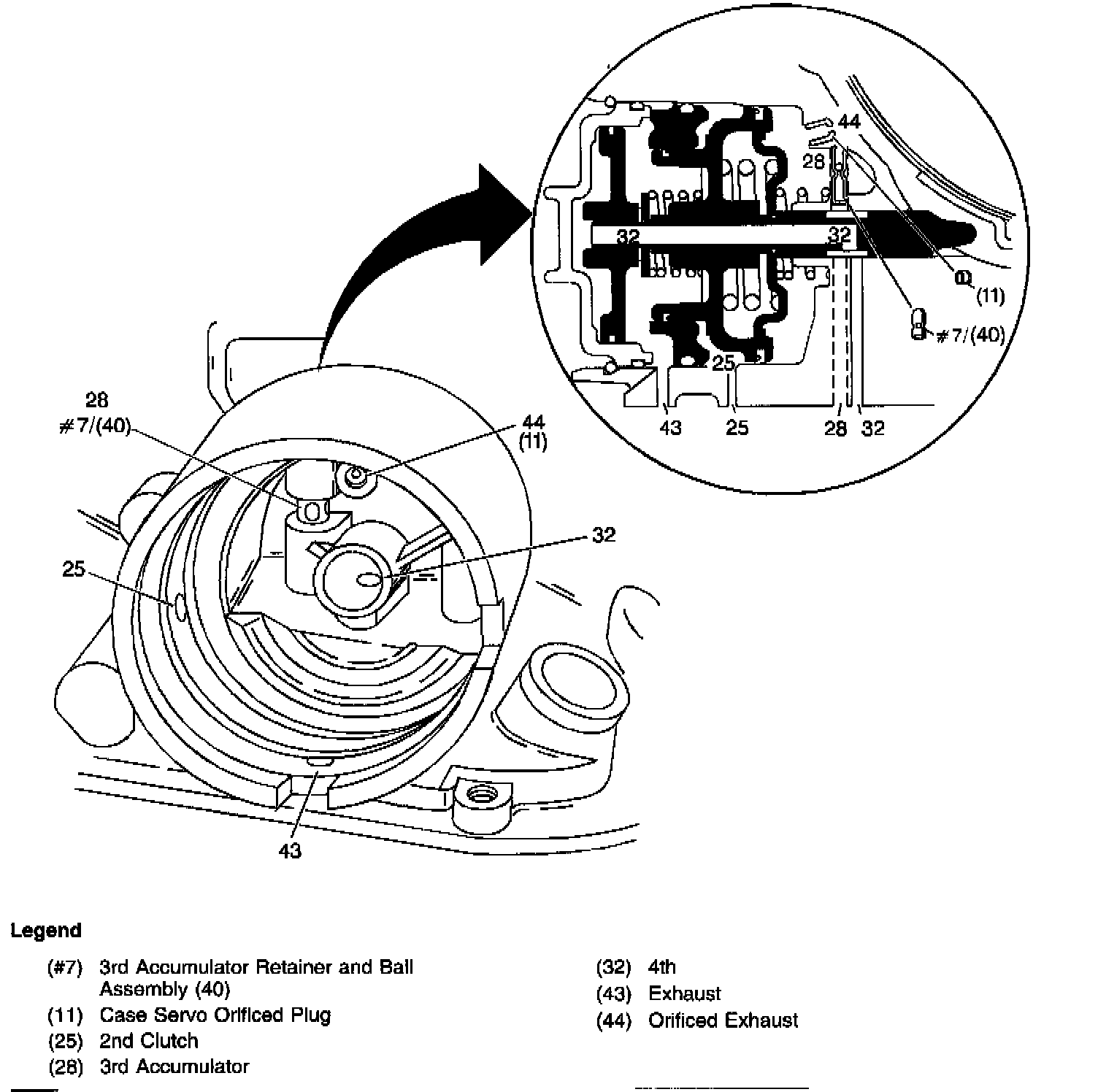 44
28
32
32
(11)
#7/(40)
25
43
25
28
32

28
#7/(40)
44
(11)
32
25
43

Legend

(#7) 3rd Accumulator Retainer and Ball Assembly (40)
(11) Case Servo Orificed Plug
(25) 2nd Clutch
(28) 3rd Accumulator

(32) 4th
(43) Exhaust
(44) Orificed Exhaust