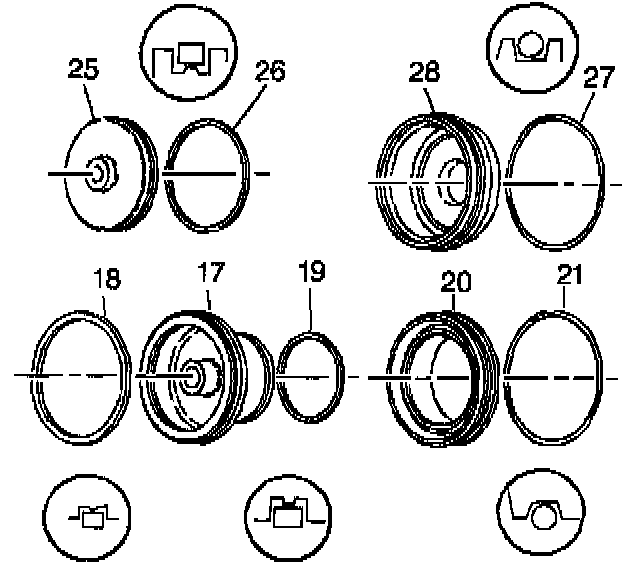 25
26
28
27
18
17
19
20
21