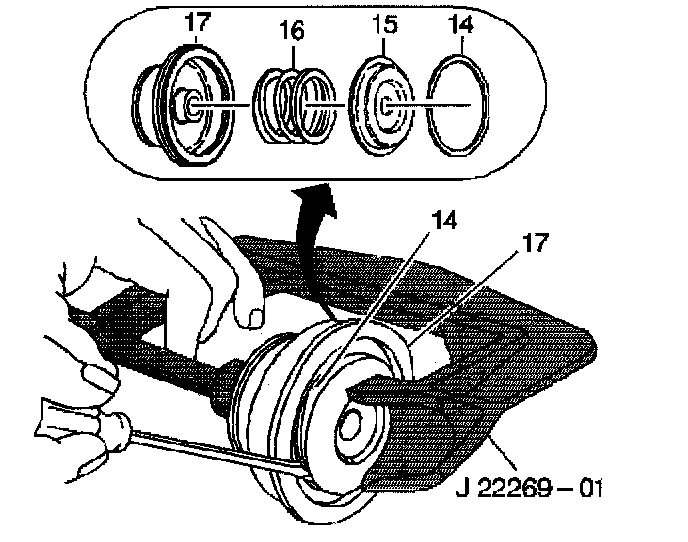 17
16
15
14
14
17
J 22269 – 01