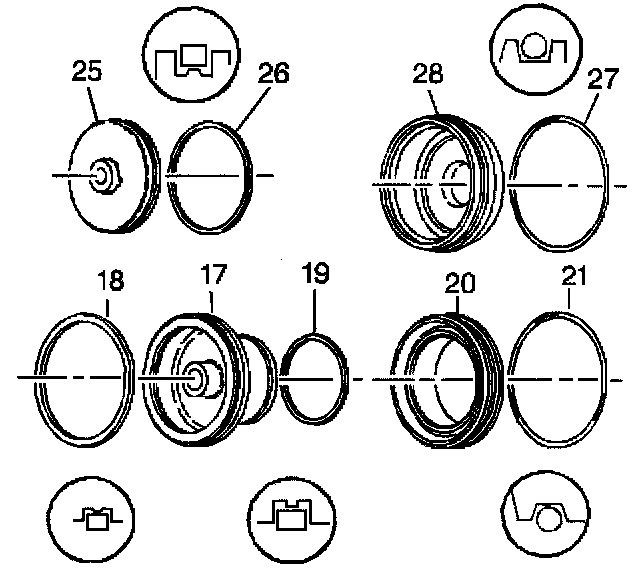 25
26
28
27
18
17
19
20
21