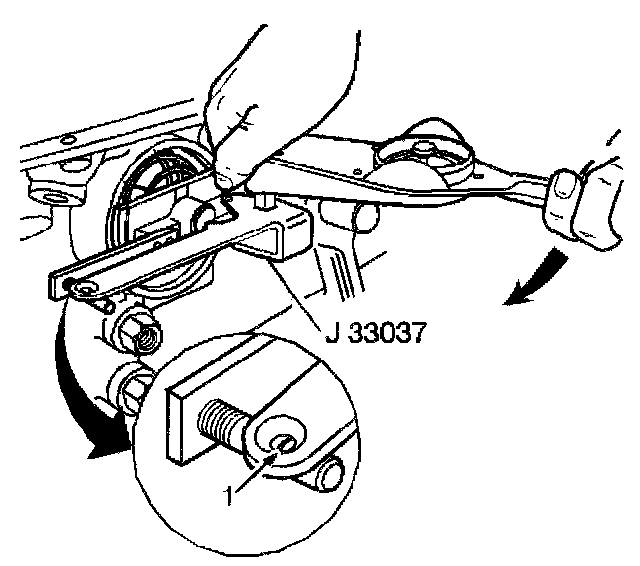 J 33037

1