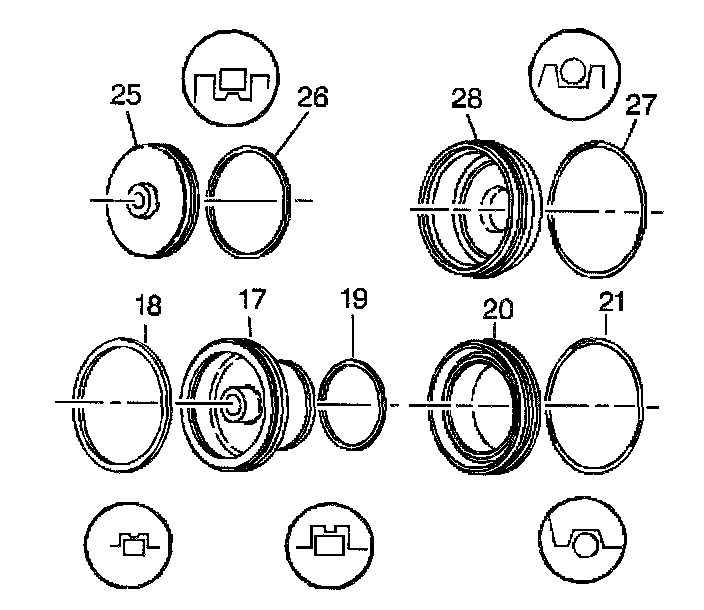 25
26
28
27
18
17
19
20
21