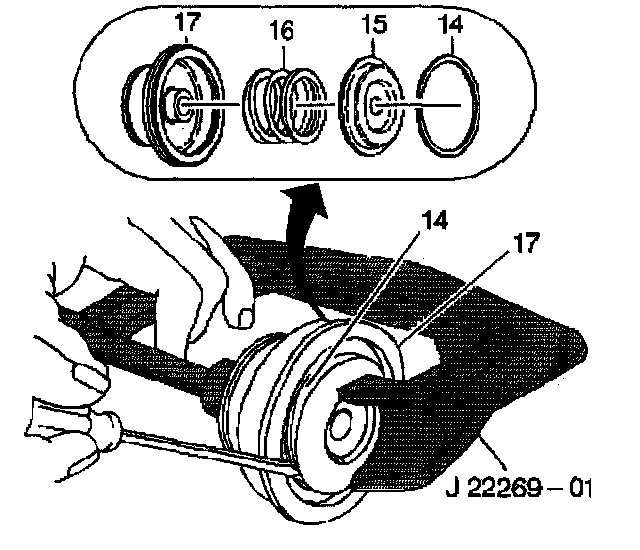 17
16
15
14
14
17
J 22269 – 01