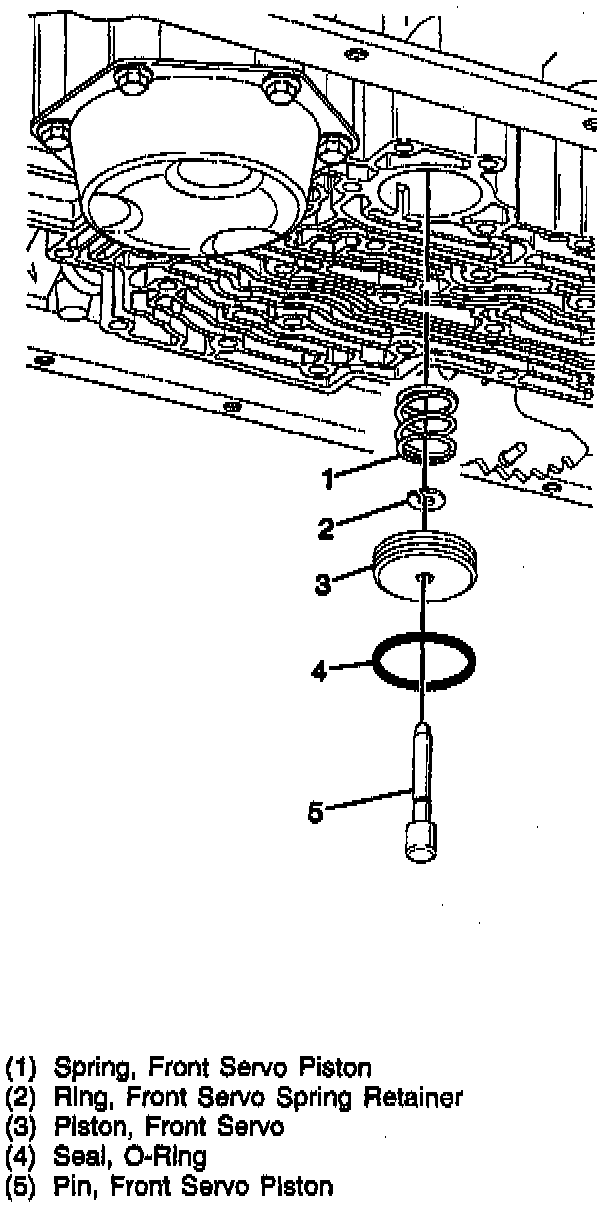 1
2
3
4
5

(1) Spring, Front Servo Piston
(2) Ring, Front Servo Spring Retainer
(3) Piston, Front Servo
(4) Seal, O-Ring
(5) Pin, Front Servo Piston