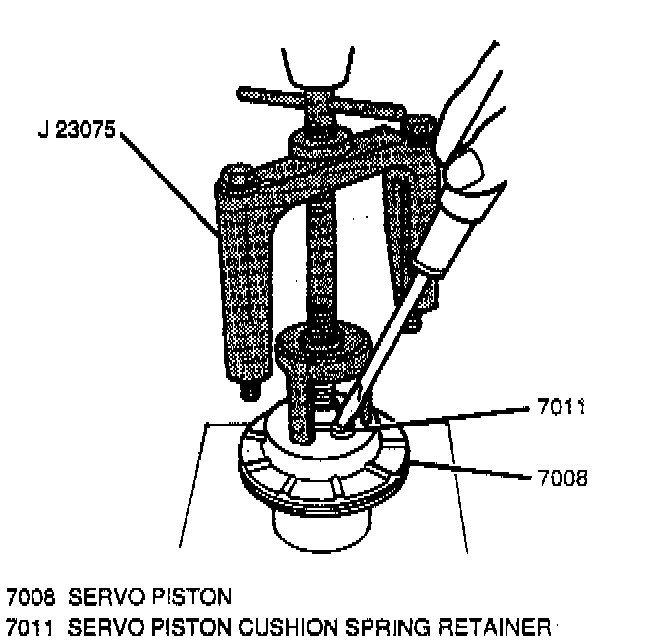 J 23075

7011

7008

7008 SERVO PISTON
7011 SERVO PISTON CUSHION SPRING RETAINER