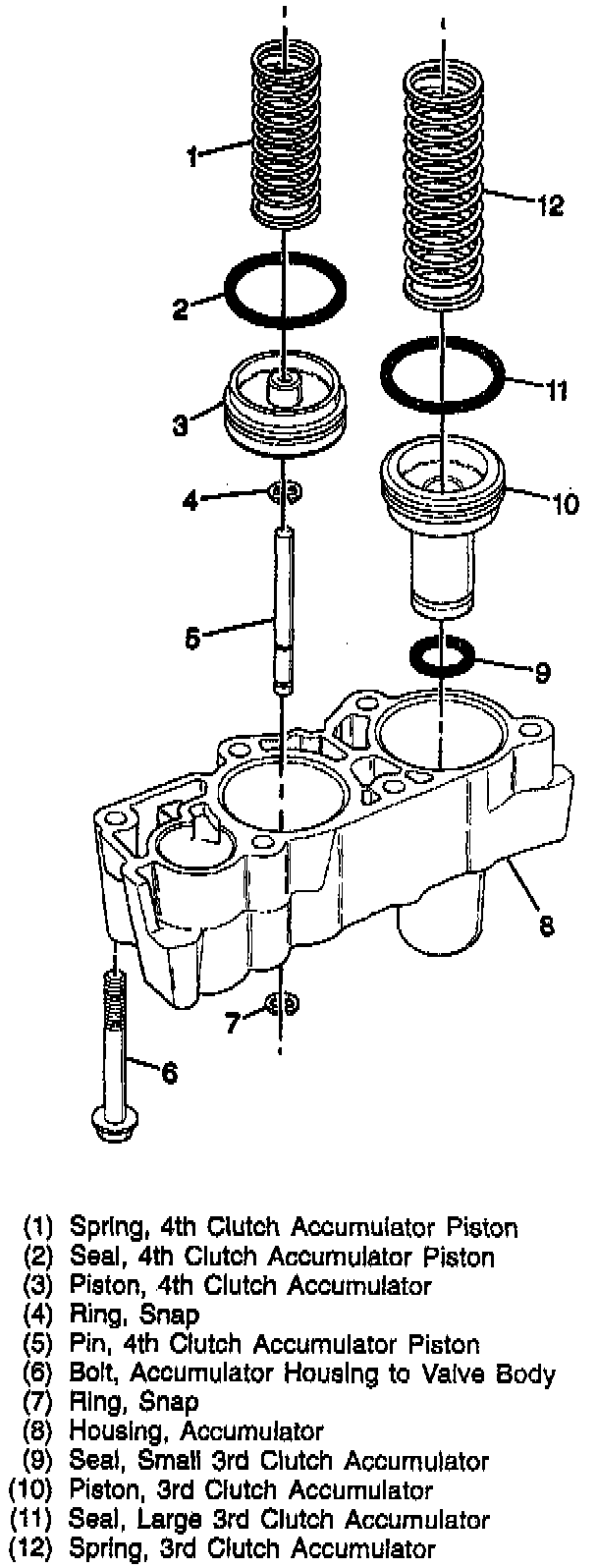 1
12
2
11
3
10
4
5
9
8
7
6

(1) Spring, 4th Clutch Accumulator Piston
(2) Seal, 4th Clutch Accumulator Piston
(3) Piston, 4th Clutch Accumulator
(4) Ring, Snap
(5) Pin, 4th Clutch Accumulator Piston
(6) Bolt, Accumulator Housing to Valve Body
(7) Ring, Snap
(8) Housing, Accumulator
(9) Seal, Small 3rd Clutch Accumulator
(10) Piston, 3rd Clutch Accumulator
(11) Seal, Large 3rd Clutch Accumulator
(12) Spring, 3rd Clutch Accumulator