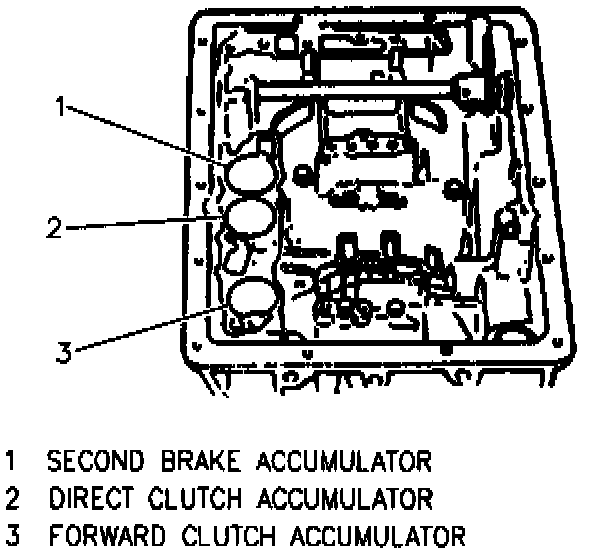 1
2
3

1 SECOND BRAKE ACCUMULATOR
2 DIRECT CLUTCH ACCUMULATOR
3 FORWARD CLUTCH ACCUMULATOR