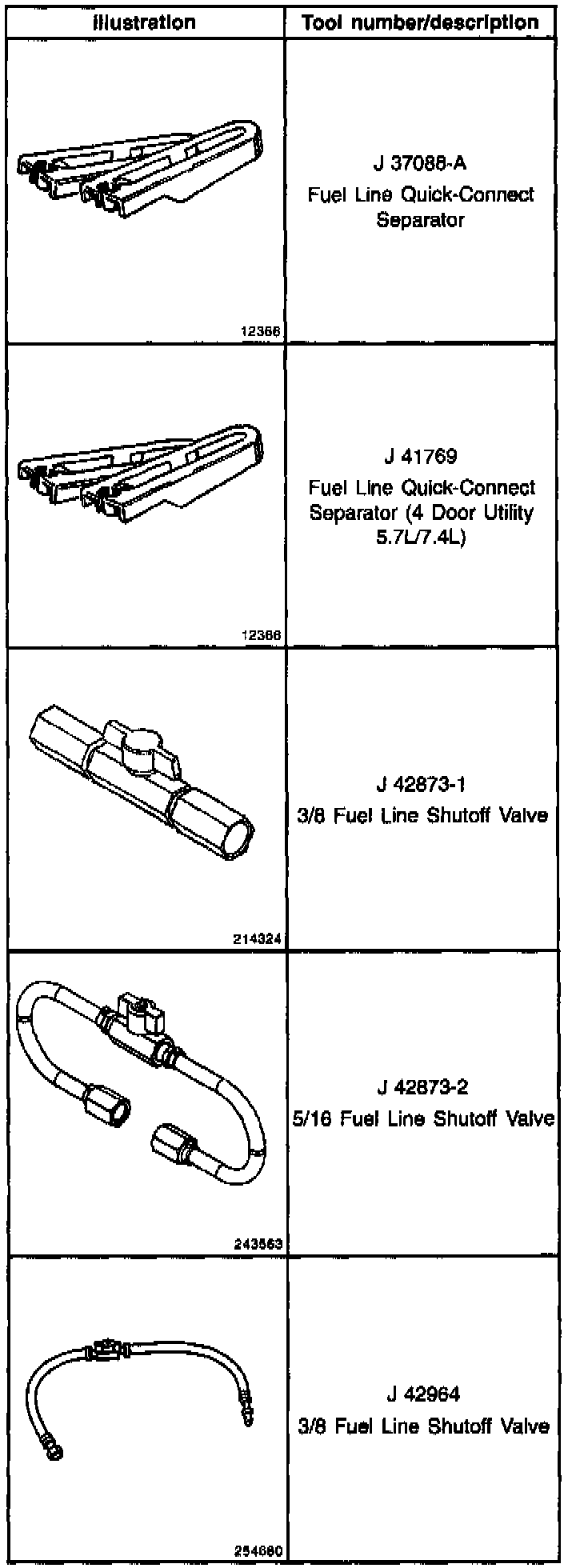 | Illustration | Tool number/description |
|---|---|
| 12366 | J 37088-A Fuel Line Quick-Connect Separator |
| 12366 | J 41769 Fuel Line Quick-Connect Separator (4 Door Utility 5.7L/7.4L) |
| 214324 | J 42873-1 3/8 Fuel Line Shutoff Valve |
| 243563 | J 42873-2 5/16 Fuel Line Shutoff Valve |
| 254680 | J 42964 3/8 Fuel Line Shutoff Valve |