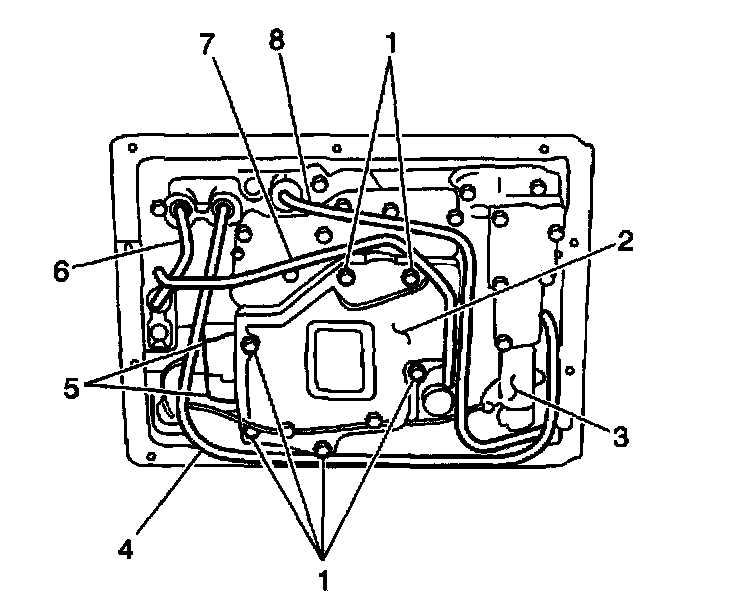 7
8
1
6
2
5
3
4
1