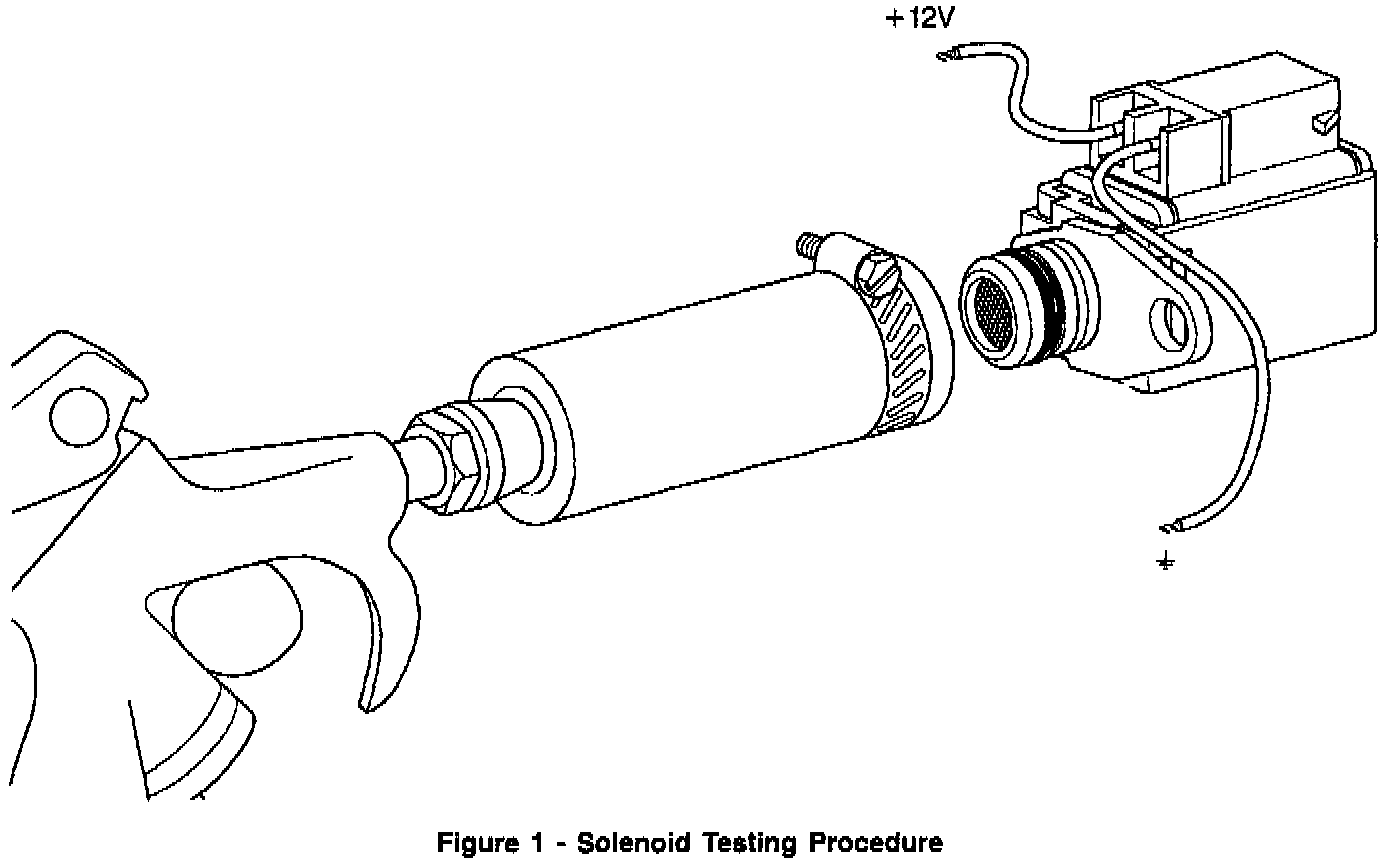 +12V

Figure 1 - Solenoid Testing Procedure