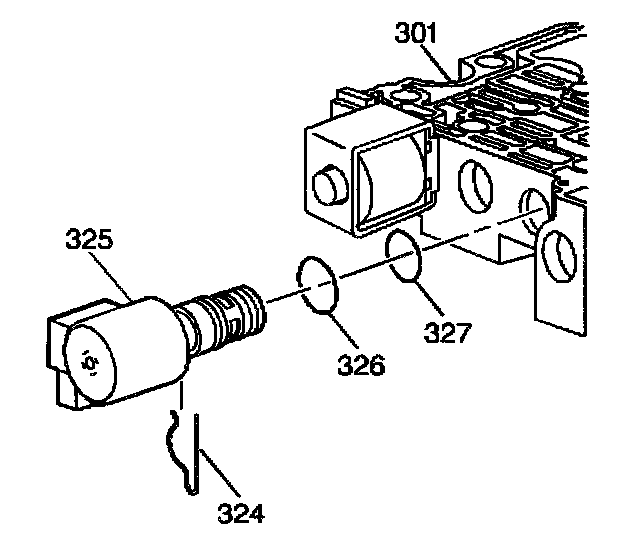 301
325
327
326
324