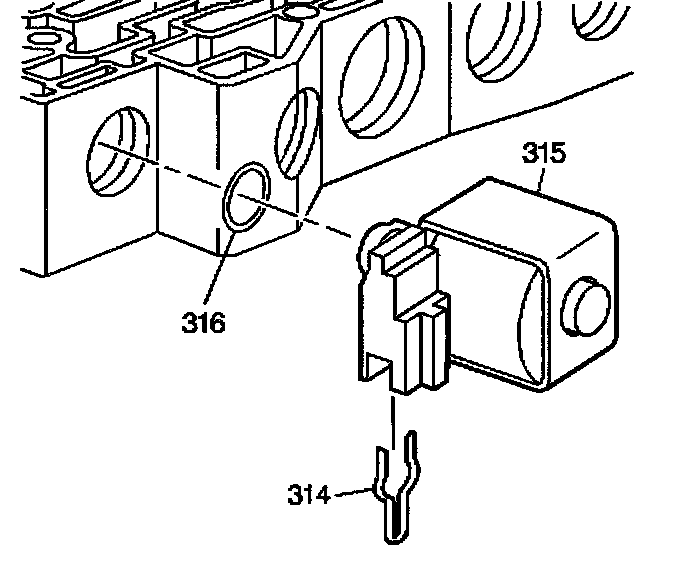 315
316
314