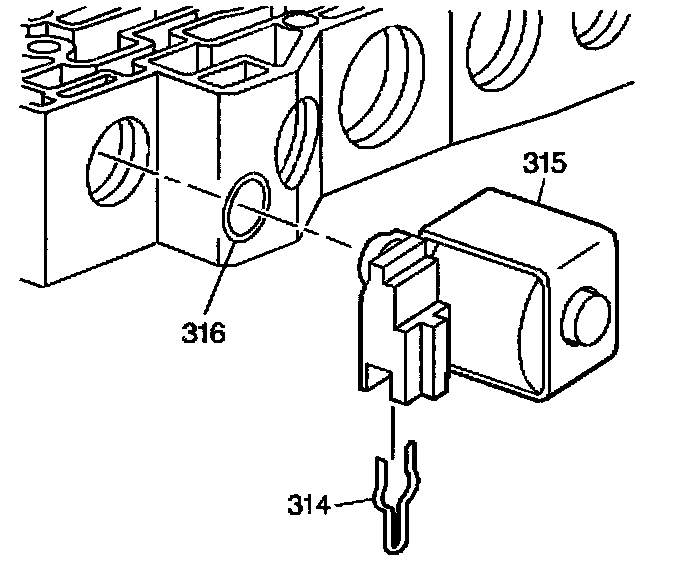 315
316
314