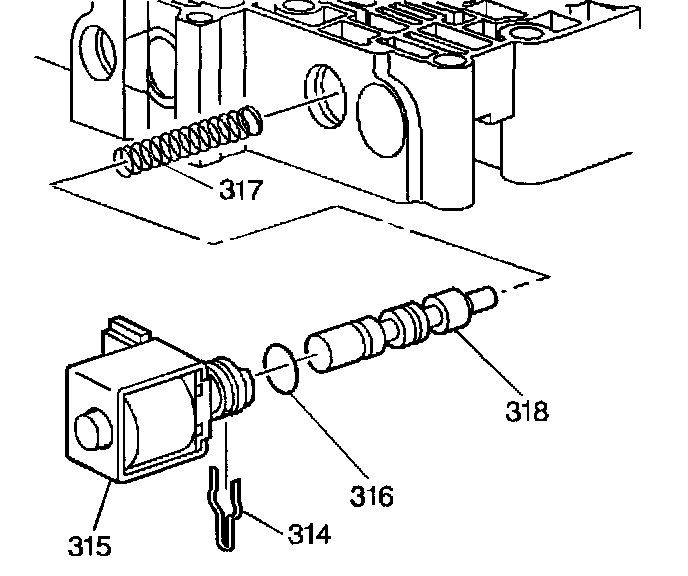 317

318

316

314

315