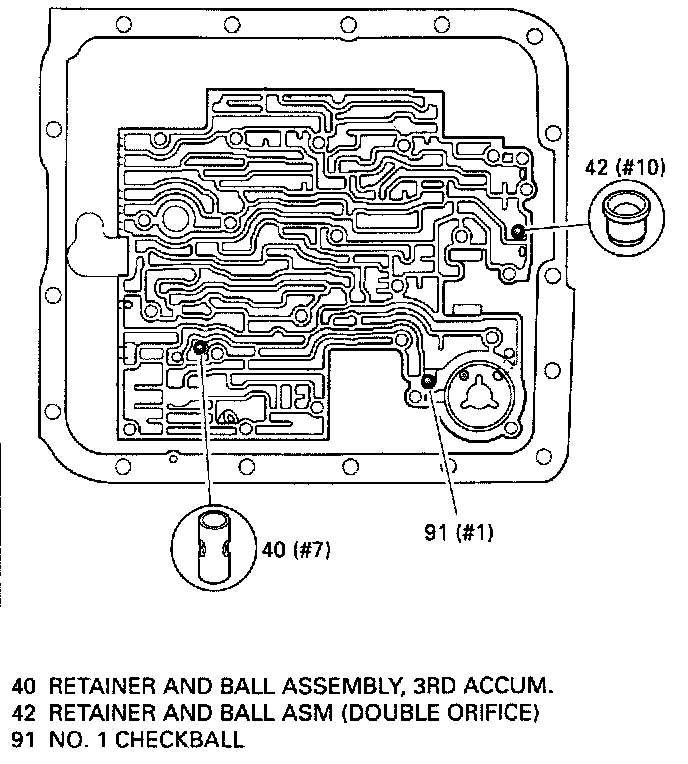 42 (#10)

91 (#1)

40 (#7)

40 RETAINER AND BALL ASSEMBLY, 3RD ACCUM.
42 RETAINER AND BALL ASM (DOUBLE ORIFICE)
91 NO. 1 CHECKBALL