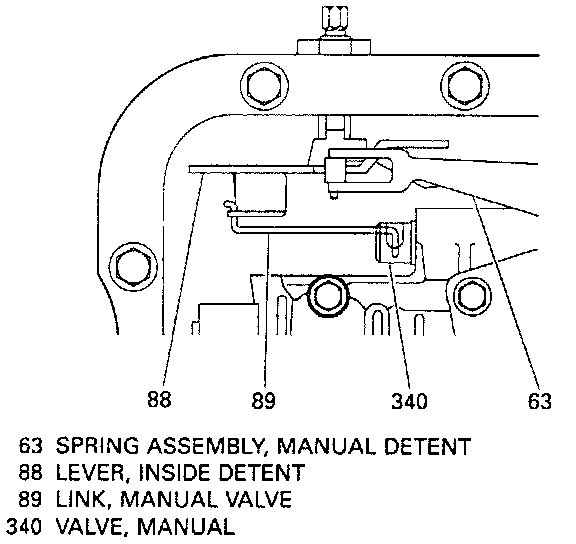 88 89 340 63

63 SPRING ASSEMBLY, MANUAL DETENT
88 LEVER, INSIDE DETENT
89 LINK, MANUAL VALVE
340 VALVE, MANUAL