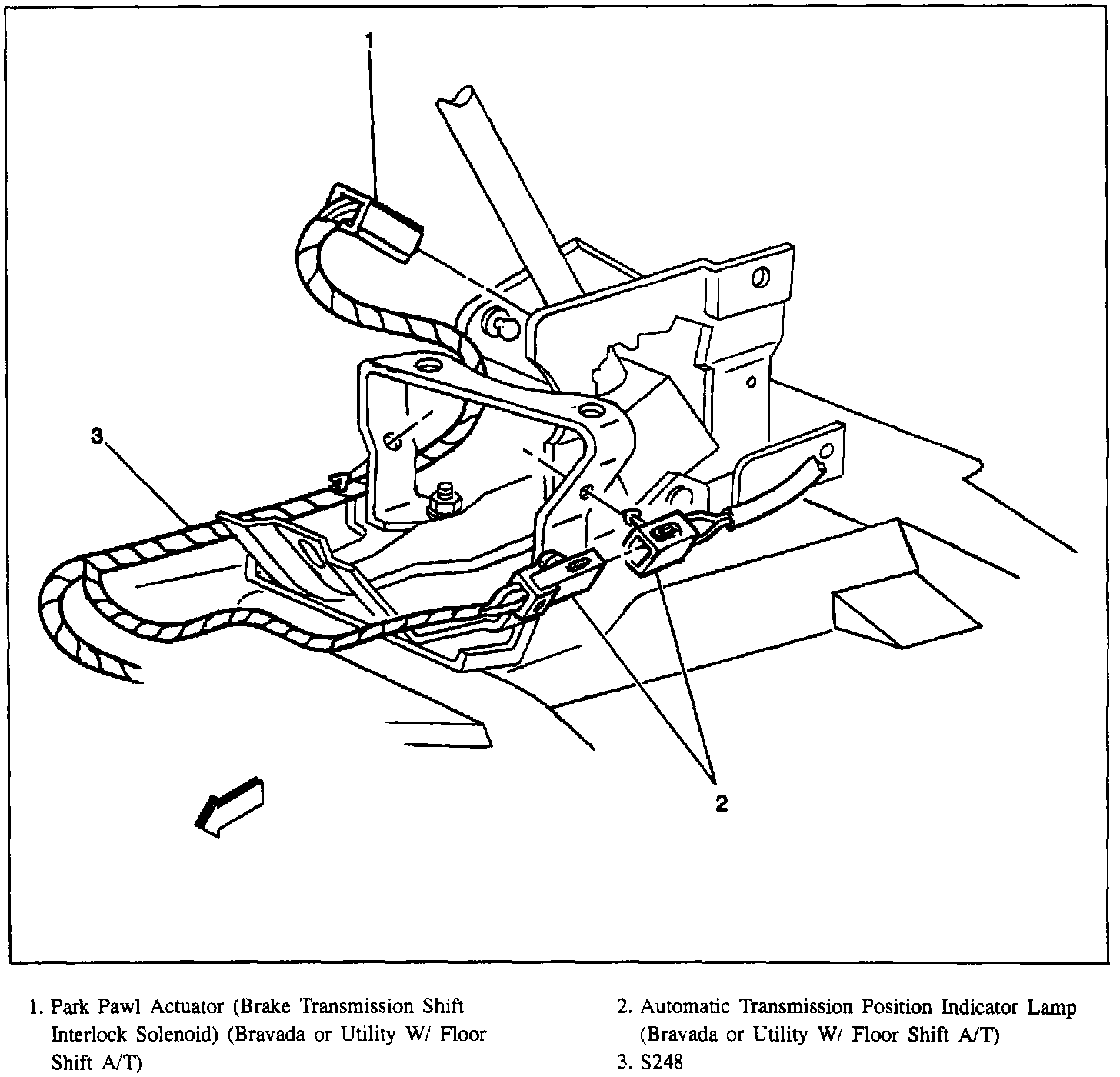 1

3

2

1. Park Pawl Actuator (Brake Transmission Shift Interlock Solenoid) (Bravada or Utility W/ Floor Shift A/T)

2. Automatic Transmission Position Indicator Lamp (Bravada or Utility W/ Floor Shift A/T)

3. S248