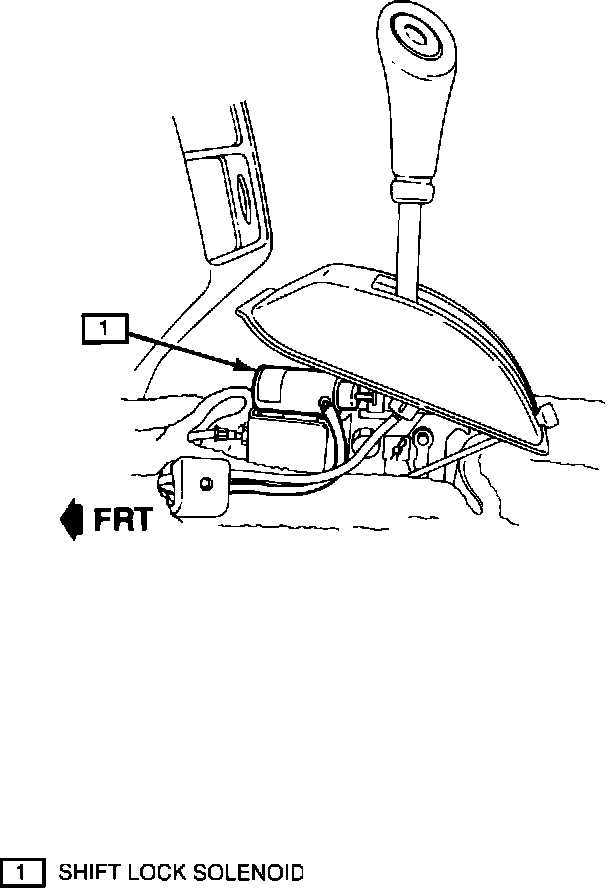 1

FRT

1 SHIFT LOCK SOLENOID