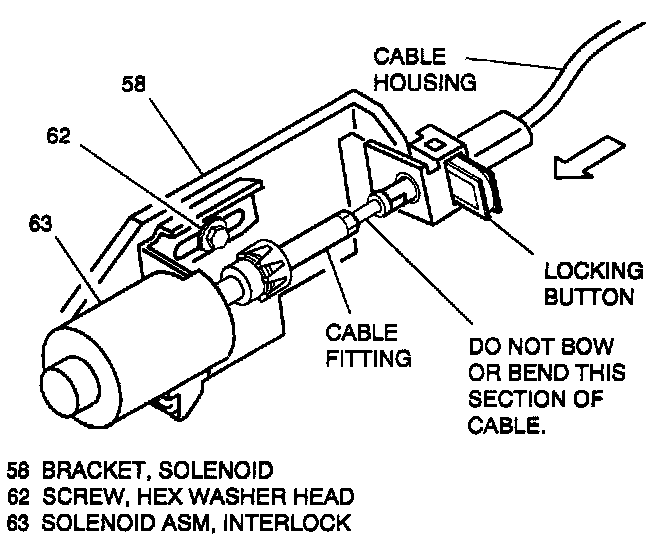 CABLE HOUSING

58

62

63

LOCKING BUTTON

CABLE FITTING

DO NOT BOW OR BEND THIS SECTION OF CABLE.

58 BRACKET, SOLENOID
62 SCREW, HEX WASHER HEAD
63 SOLENOID ASM, INTERLOCK