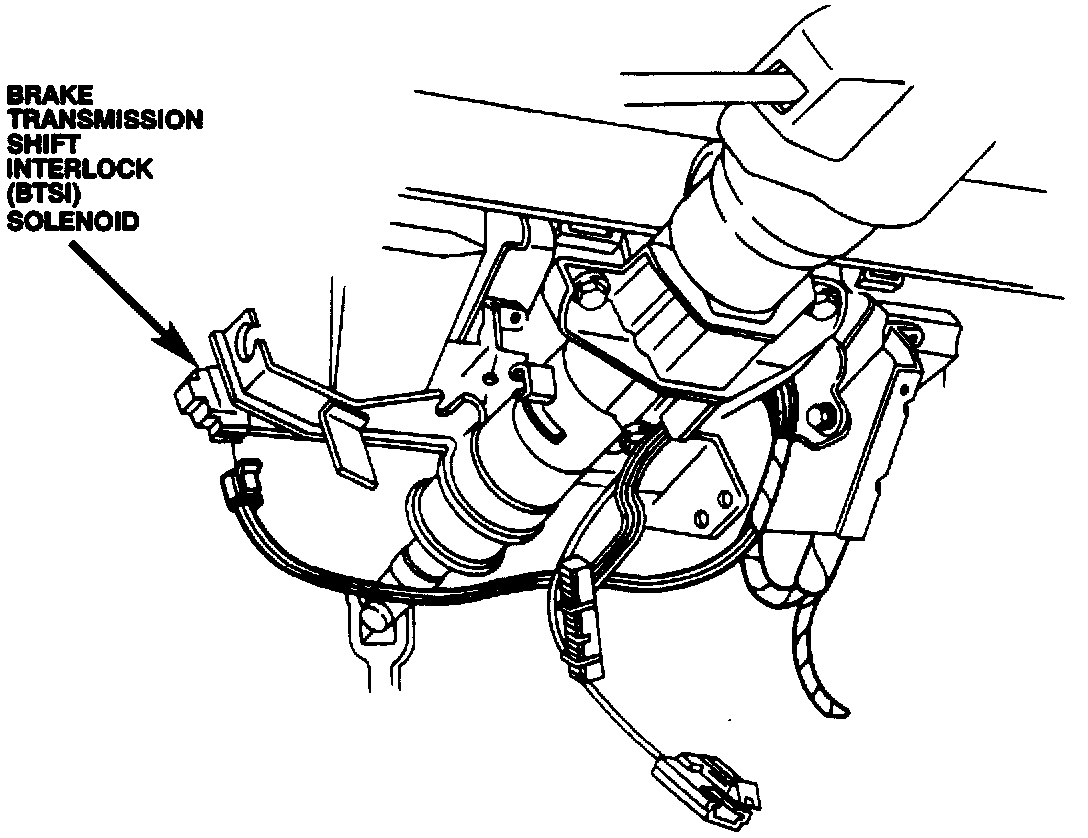 BRAKE TRANSMISSION SHIFT INTERLOCK (BTSI) SOLENOID